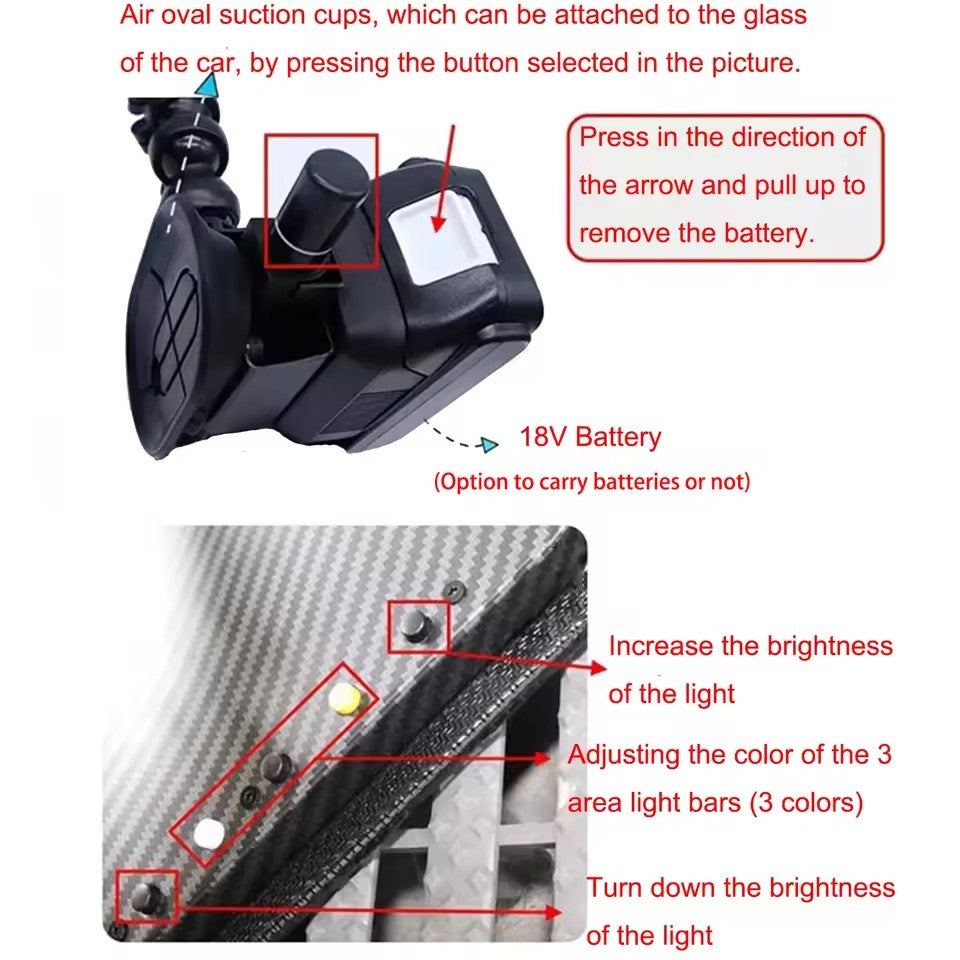 Air oval suction cups, which can be attached to the glass of the car, by pressing the button selected in the picture.

Press in the direction of the arrow and pull up to remove the battery.

18V Battery

(Option to carry batteries or not)

Increase the brightness of the light

Adjusting the color of the 3 area light bars (3 colors)

Turn down the brightness of the light