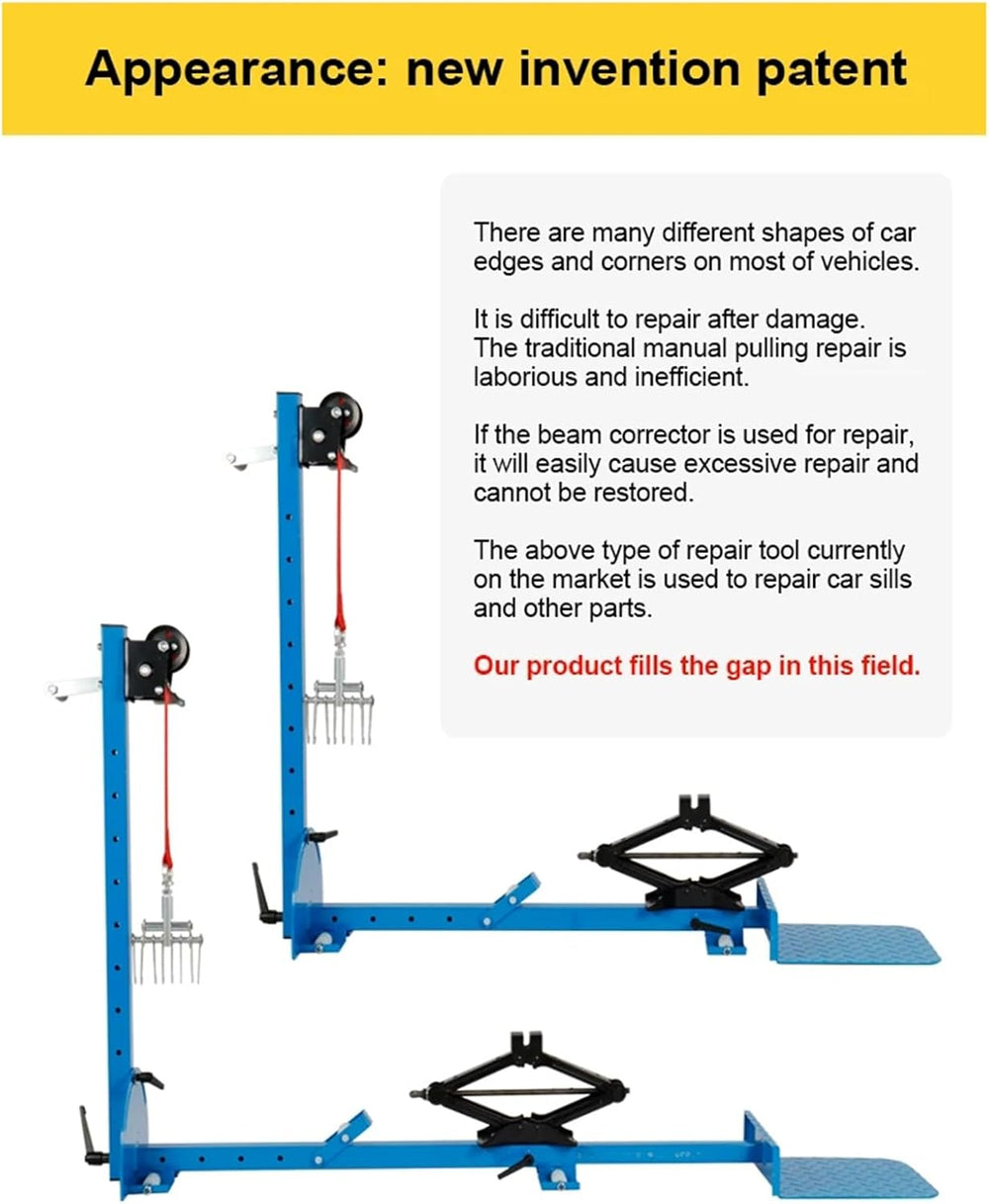 Appearance: new invention patent

There are many different shapes of car edges and corners on most of vehicles.

It is difficult to repair after damage. The traditional manual pulling repair is laborious and inefficient.

If the beam corrector is used for repair, it will easily cause excessive repair and cannot be restored.

The above type of repair tool currently on the market is used to repair car sills and other parts.

Our product fills the gap in this field.