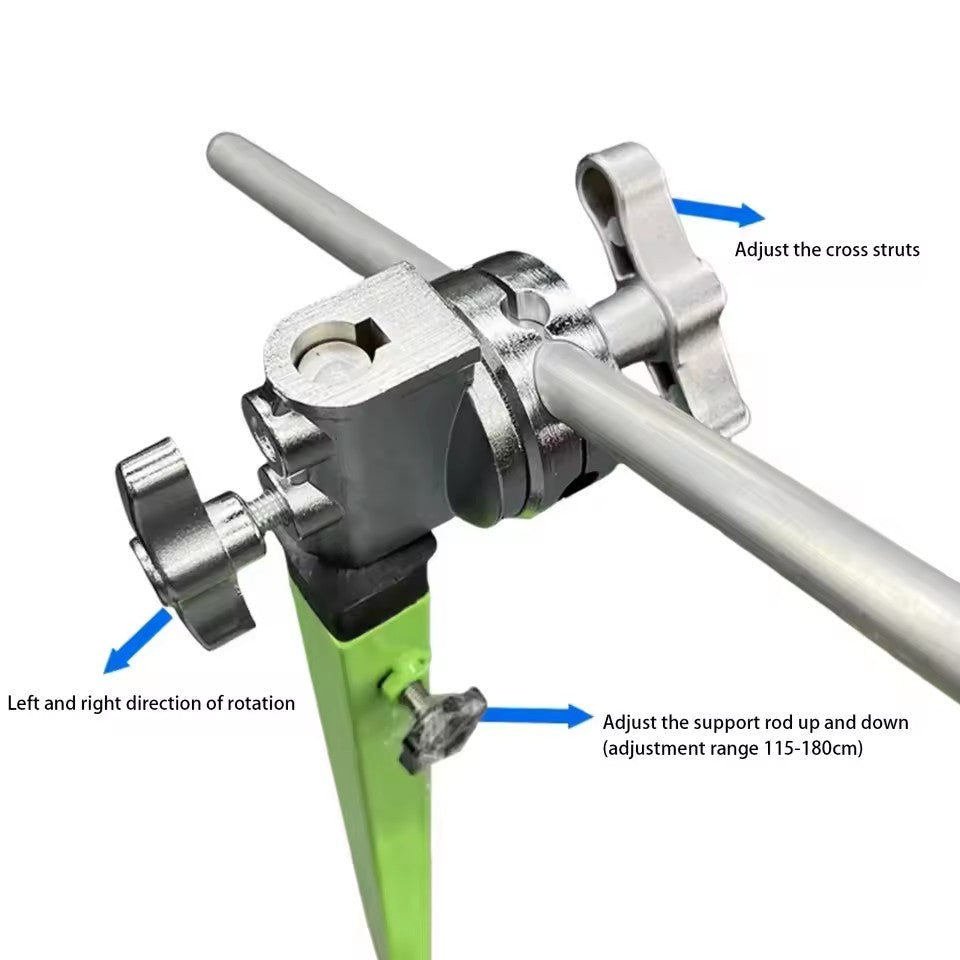 Adjust the cross struts

Left and right direction of rotation

Adjust the support rod up and down
(adjustment range 115-180cm)